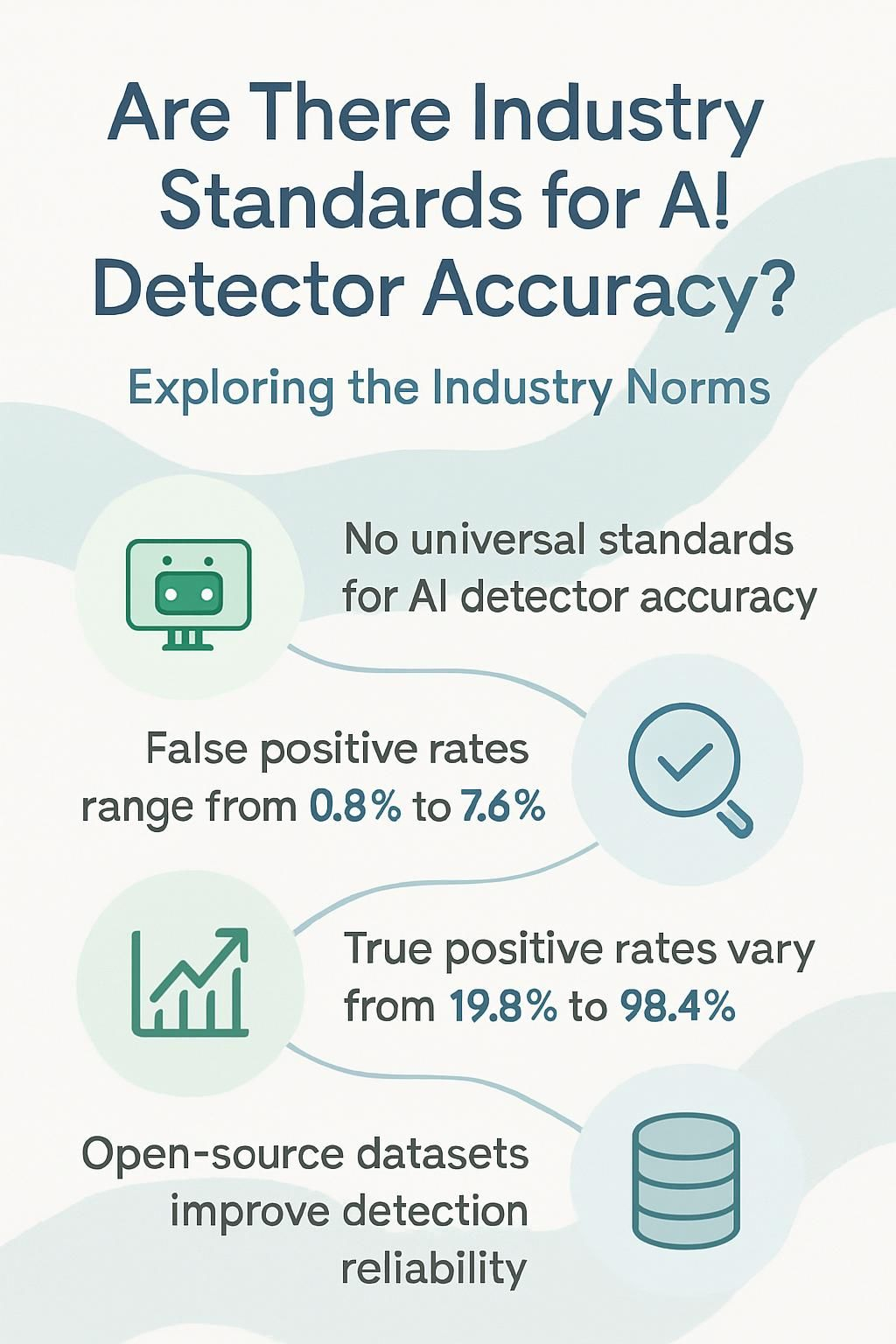 Are There Industry Standards for A! Detector Accuracy?

Exploring the Industry Norms

No universal standards for AI detector accuracy

False positive rates range from 0.8% to 7.6%

True positive rates vary from 19.8% to 98.4%

Open-source datasets improve detection reliability