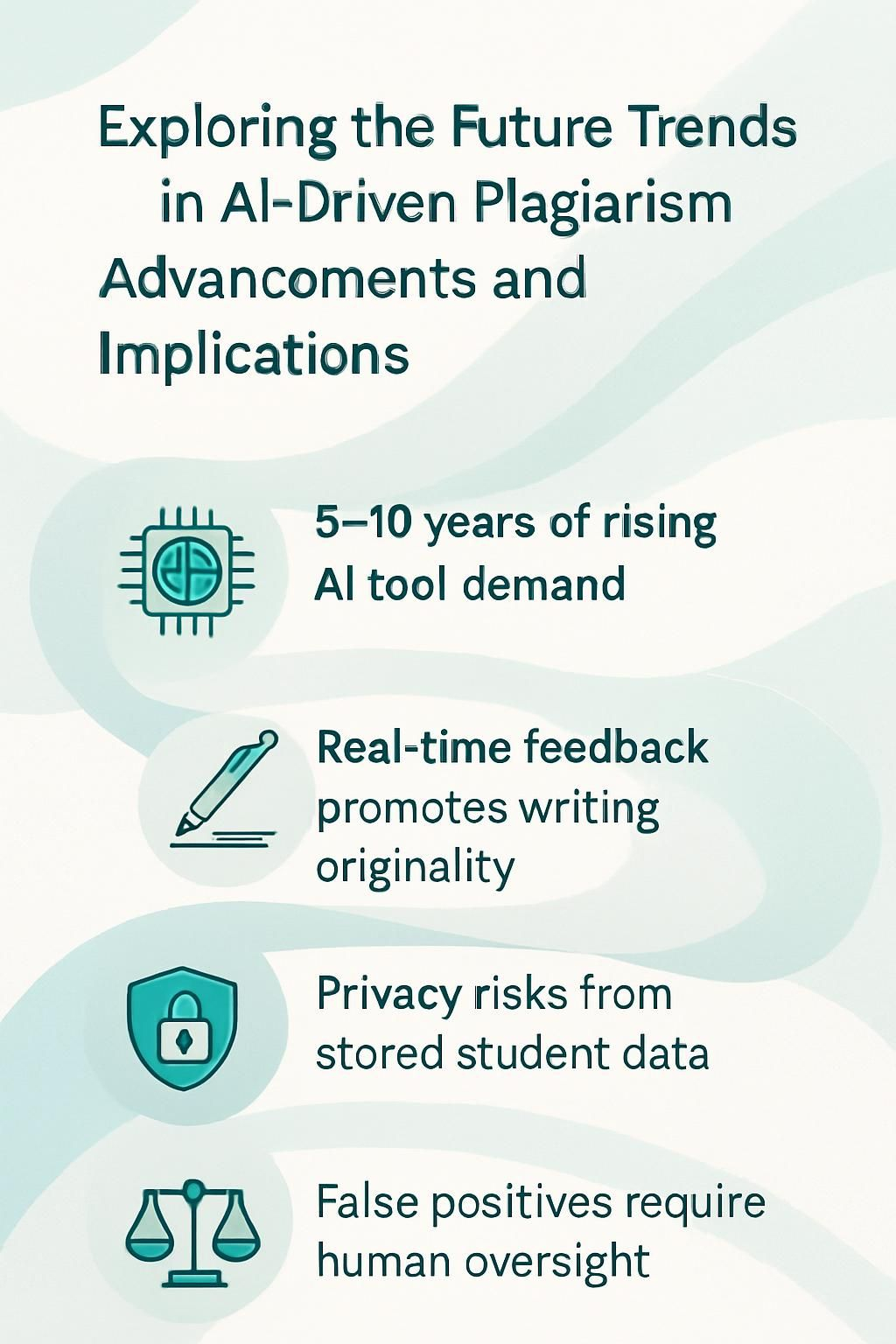 Exploring the Future Trends in AI-Driven Plagiarism Advancoments and Implications

5–10 years of rising AI tool demand

Real-time feedback promotes writing originality

Privacy risks from stored student data

False positives require human oversight