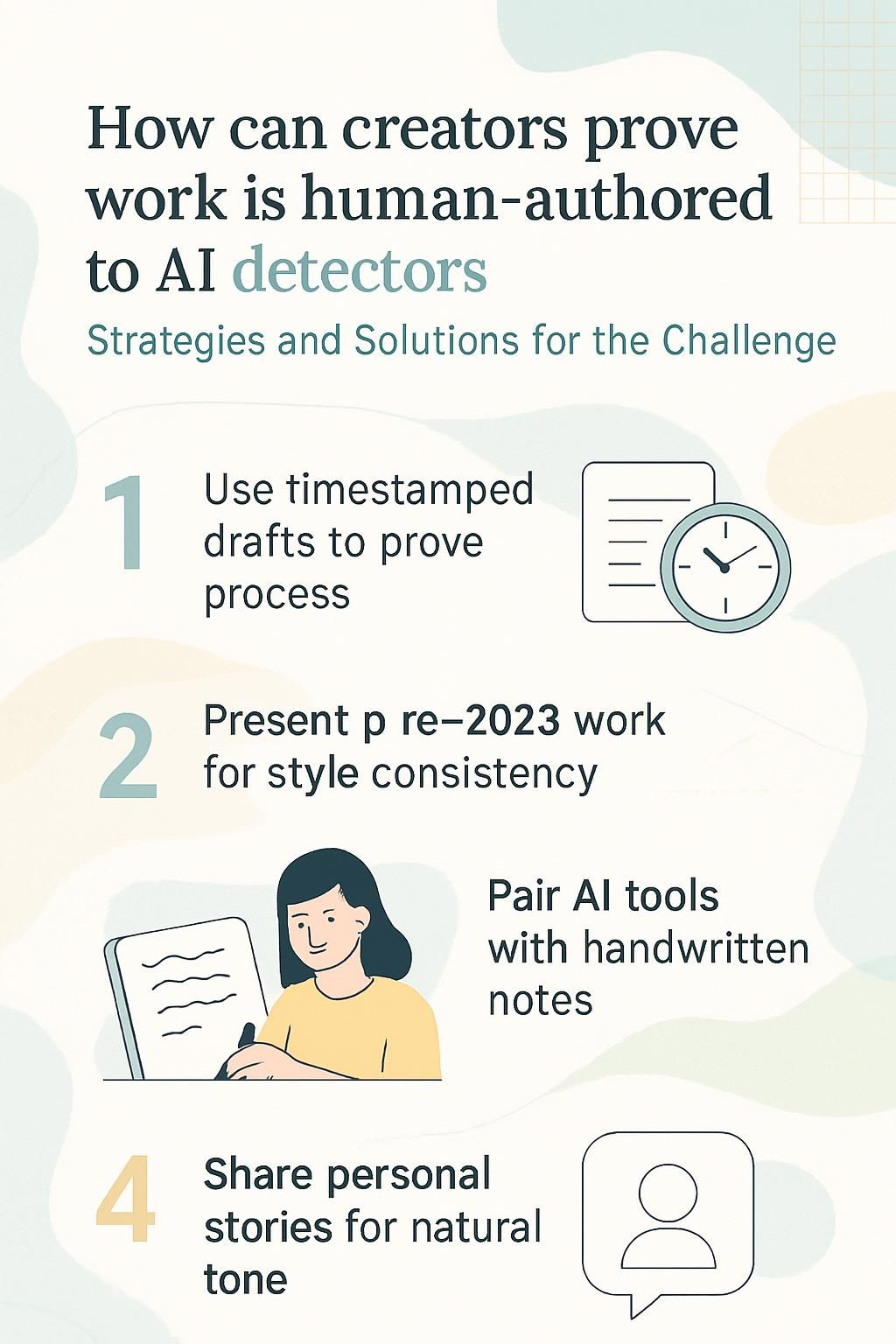 How can creators prove work is human-authored to AI detectors

Strategies and Solutions for the Challenge

1 Use timestamped drafts to prove process

2 Present p re–2023 work for style consistency

Pair AI tools with handwritten notes

4 Share personal stories for natural tone