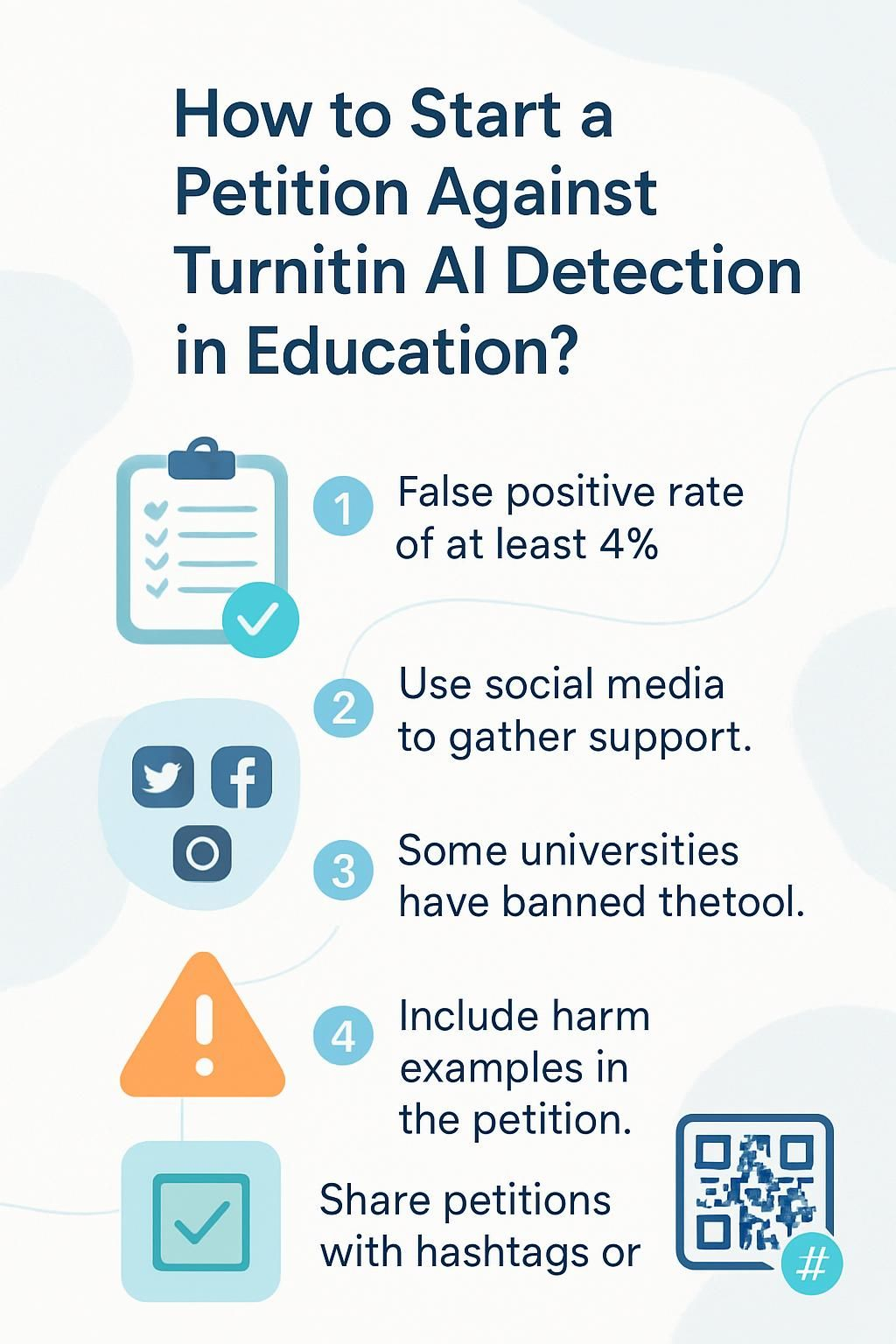 How to Start a Petition Against Turnitin AI Detection in Education?

1 False positive rate of at least 4%

2 Use social media to gather support.

3 Some universities have banned thetool.

4 Include harm examples in the petition.

Share petitions with hashtags or

#