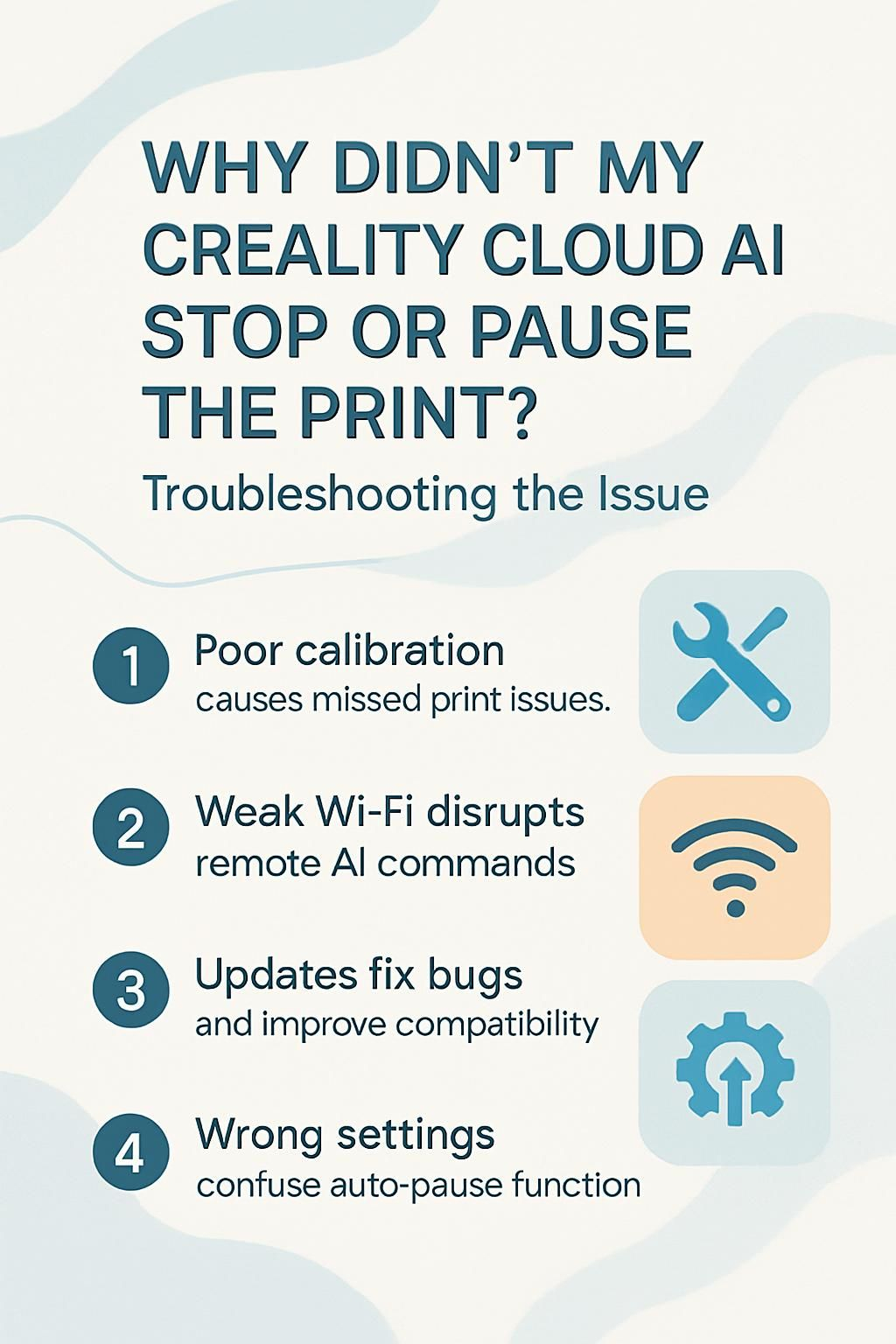 WHY DIDN'T MY CREALITY CLOUD AI STOP OR PAUSE THE PRINT?

Troubleshooting the Issue

1 Poor calibration
causes missed print issues.

2 Weak Wi-Fi disrupts
remote AI commands

3 Updates fix bugs
and improve compatibility

4 Wrong settings
confuse auto-pause function