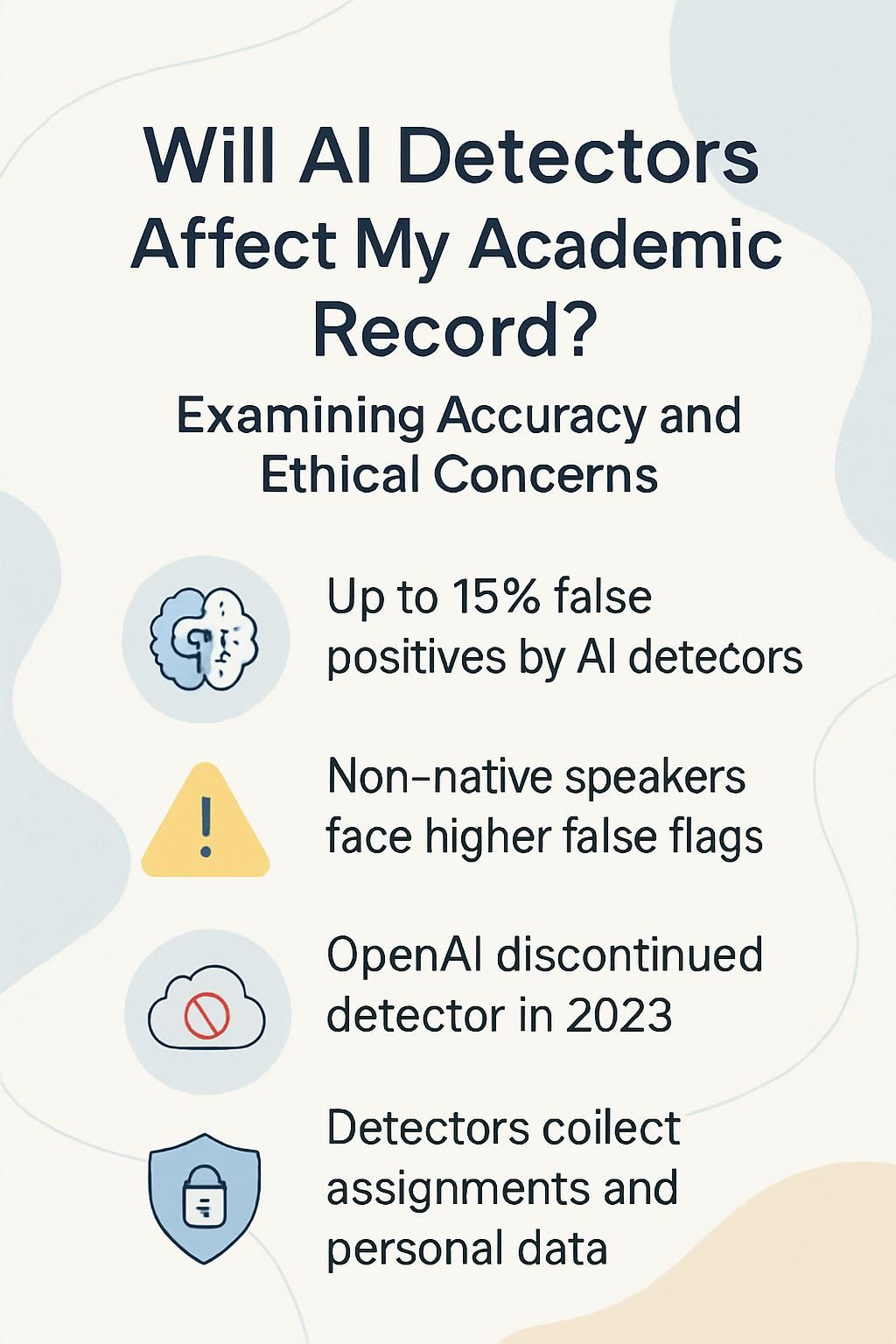 Will AI Detectors Affect My Academic Record?

Examining Accuracy and Ethical Concerns

Up to 15% false positives by AI detecors

Non-native speakers face higher false flags

OpenAI discontinued detector in 2023

Detectors coilect assignments and personal data